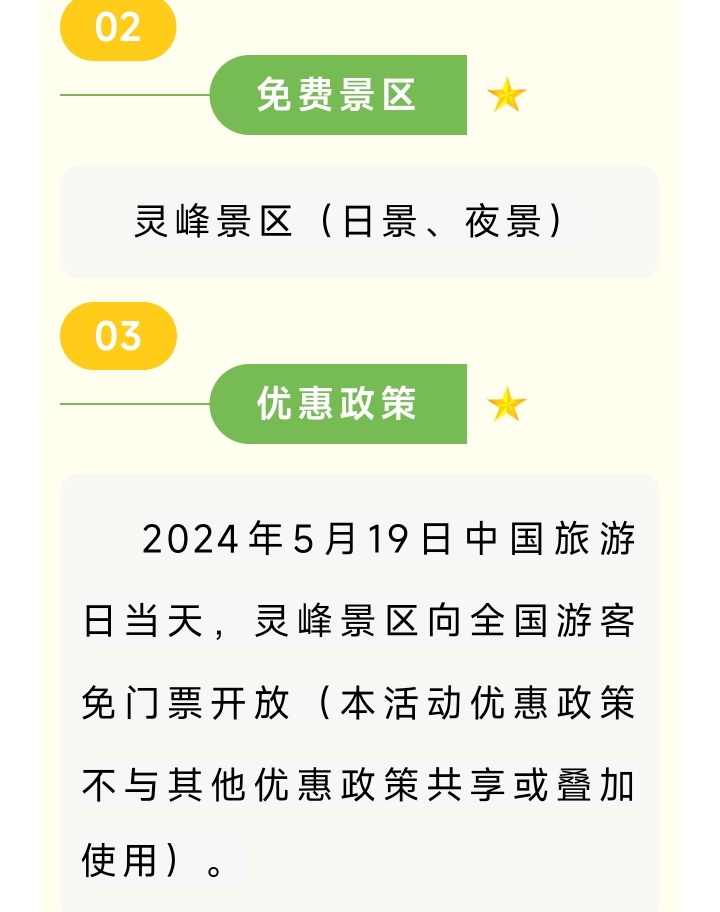 02

免费景区

灵峰景区（日景、夜景）

03

优惠政策

2024年5月19日中国旅游日当天，灵峰景区向全国游客免门票开放（本活动优惠政策不与其他优惠政策共享或叠加使用）。